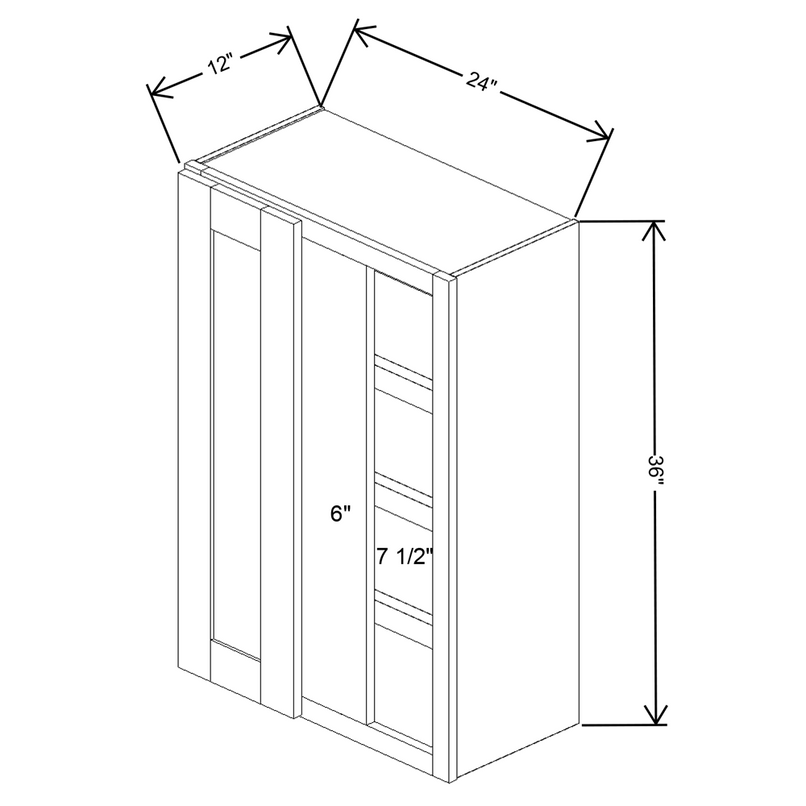 12"
24"
36"
6"
7 1/2"