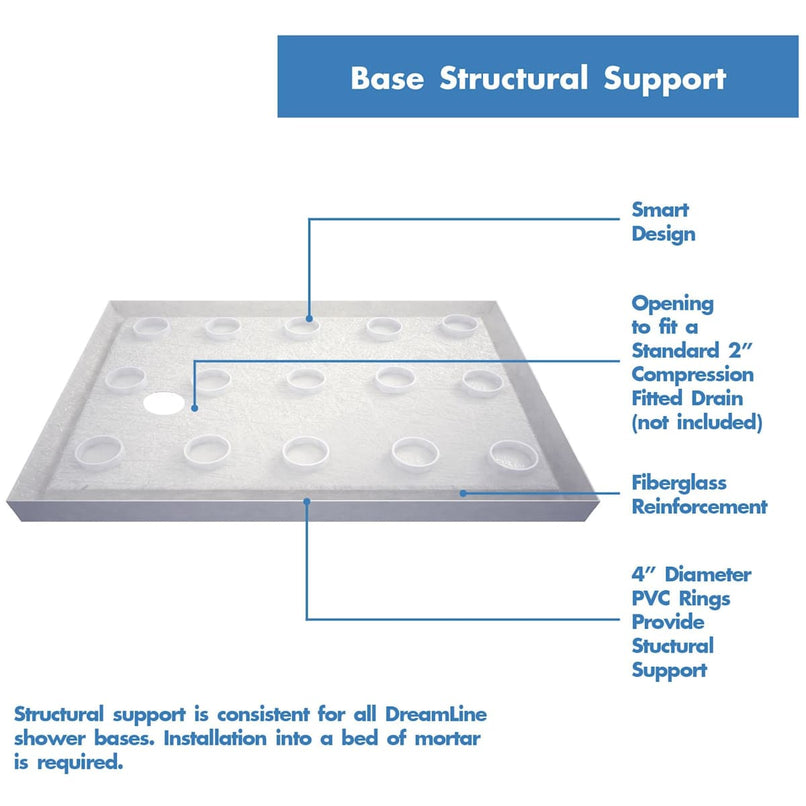 Base Structural Support

Smart Design

Opening to fit a Standard 2" Compression Fitted Drain (not included)

Fiberglass Reinforcement

4" Diameter PVC Rings Provide Stuctural Support

Structural support is consistent for all DreamLine shower bases. Installation into a bed of mortar is required.