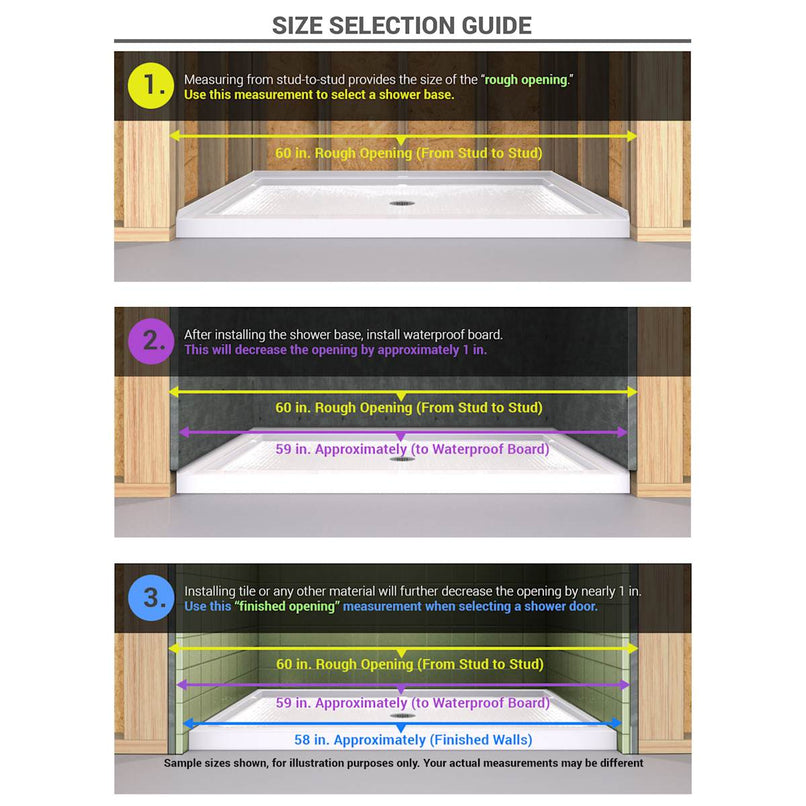 SIZE SELECTION GUIDE

1. Measuring from stud-to-stud provides the size of the "rough opening." Use this measurement to select a shower base.

60 in. Rough Opening (From Stud to Stud)

2. After installing the shower base, install waterproof board. This will decrease the opening by approximately 1 in.

60 in. Rough Opening (From Stud to Stud)

59 in. Approximately (to Waterproof Board)

3. Installing tile or any other material will further decrease the opening by nearly 1 in. Use this "finished opening" measurement when selecting a shower door.

60 in. Rough Opening (From Stud to Stud)

59 in. Approximately (to Waterproof Board)

58 in. Approximately (Finished Walls)

Sample sizes shown, for illustration purposes only. Your actual measurements may be different