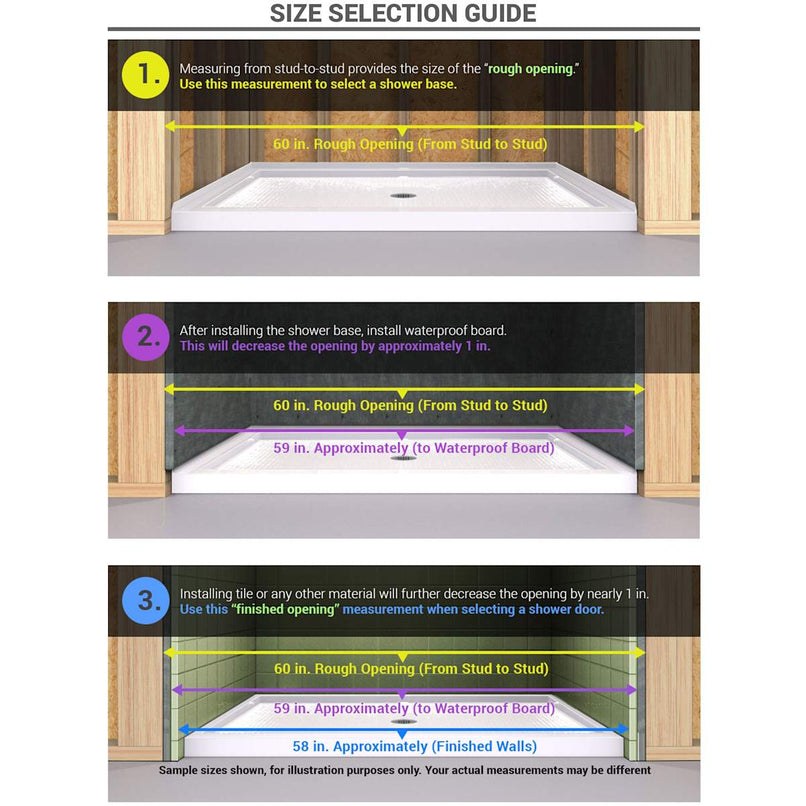 SIZE SELECTION GUIDE

1. Measuring from stud-to-stud provides the size of the "rough opening." Use this measurement to select a shower base.

60 in. Rough Opening (From Stud to Stud)

2. After installing the shower base, install waterproof board. This will decrease the opening by approximately 1 in.

60 in. Rough Opening (From Stud to Stud)

59 in. Approximately (to Waterproof Board)

3. Installing tile or any other material will further decrease the opening by nearly 1 in. Use this "finished opening" measurement when selecting a shower door.

60 in. Rough Opening (From Stud to Stud)

59 in. Approximately (to Waterproof Board)

58 in. Approximately (Finished Walls)

Sample sizes shown, for illustration purposes only. Your actual measurements may be different