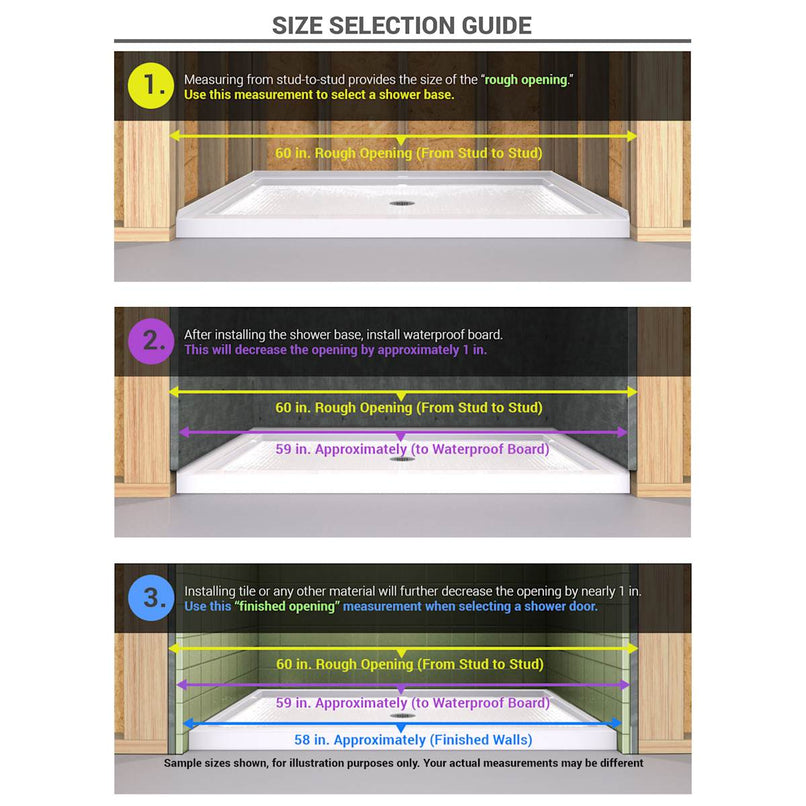 SIZE SELECTION GUIDE

1. Measuring from stud-to-stud provides the size of the "rough opening." Use this measurement to select a shower base.

60 in. Rough Opening (From Stud to Stud)

2. After installing the shower base, install waterproof board. This will decrease the opening by approximately 1 in.

60 in. Rough Opening (From Stud to Stud)

59 in. Approximately (to Waterproof Board)

3. Installing tile or any other material will further decrease the opening by nearly 1 in. Use this "finished opening" measurement when selecting a shower door.

60 in. Rough Opening (From Stud to Stud)

59 in. Approximately (to Waterproof Board)

58 in. Approximately (Finished Walls)

Sample sizes shown, for illustration purposes only. Your actual measurements may be different