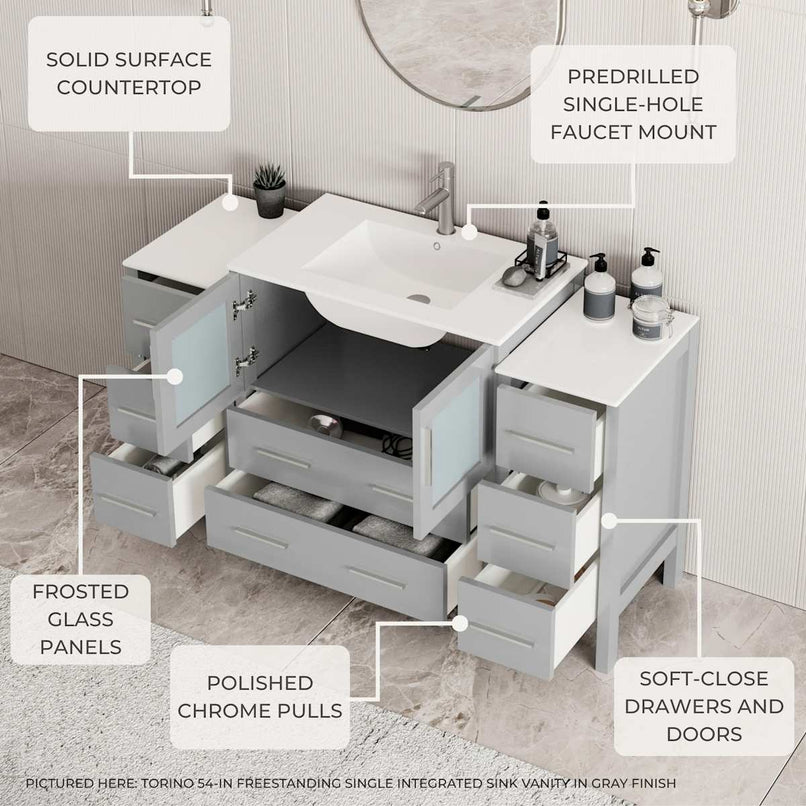 SOLID SURFACE COUNTERTOP

PREDRILLED SINGLE-HOLE FAUCET MOUNT

FROSTED GLASS PANELS

POLISHED CHROME PULLS

SOFT-CLOSE DRAWERS AND DOORS

PICTURED HERE: TORINO 54-IN FREESTANDING SINGLE INTEGRATED SINK VANITY IN GRAY FINISH