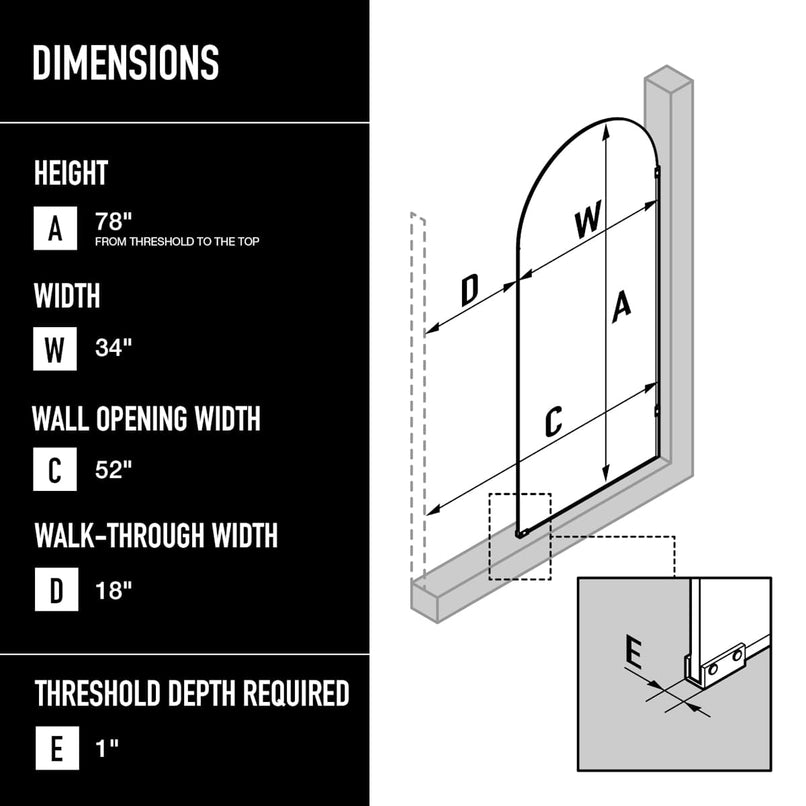 DIMENSIONS

HEIGHT

A 78"
FROM THRESHOLD TO THE TOP

WIDTH

W 34"

WALL OPENING WIDTH

C 52"

WALK-THROUGH WIDTH

D 18"

THRESHOLD DEPTH REQUIRED

E 1"

W
D
A
C
E